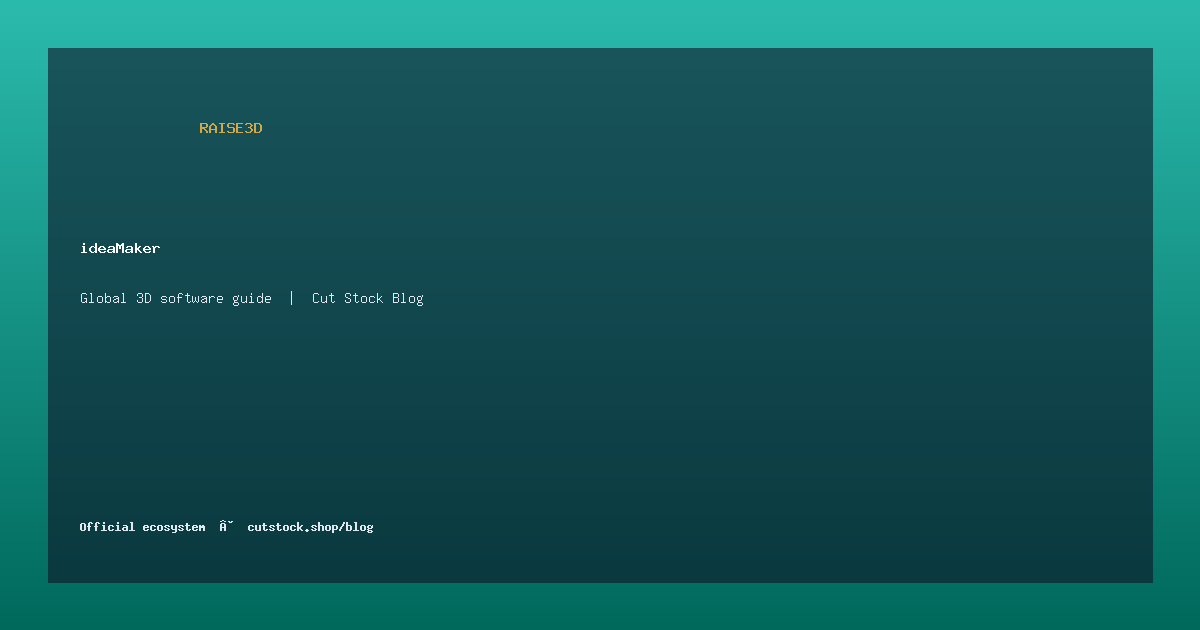 RAISE3D

ideaMaker

Global 3D software guide | Cut Stock Blog

Official ecosystem Â˘ cutstock.shop/blog